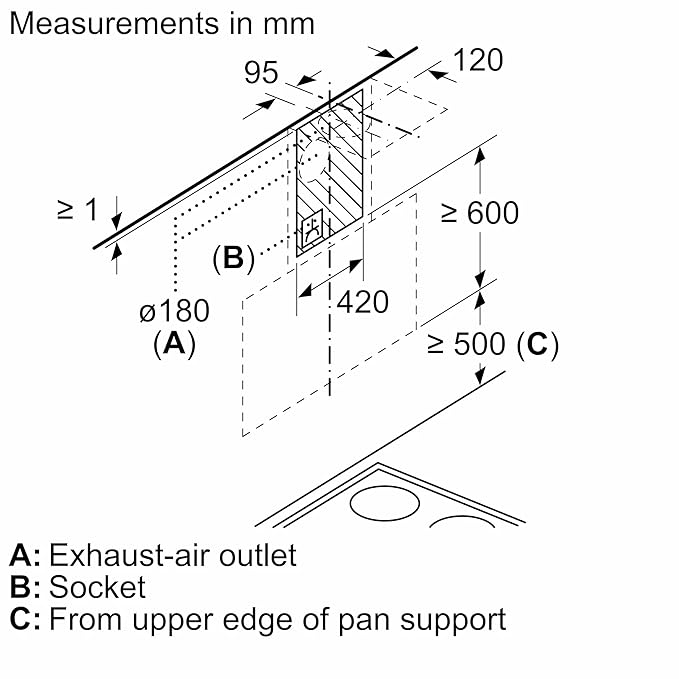 Measurements in mm

95

120

≥ 1

≥ 600

(B)

420

ø180
(A)

≥ 500 (C)

A: Exhaust-air outlet
B: Socket
C: From upper edge of pan support